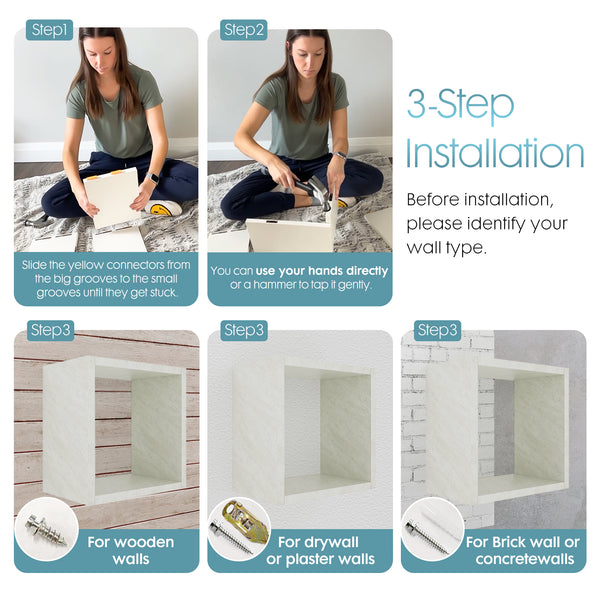 Step1

Slide the yellow connectors from the big grooves to the small grooves until they get stuck.

Step2

You can use your hands directly or a hammer to tap it gently.

3-Step Installation

Before installation, please identify your wall type.

Step3

For wooden walls

Step3

For drywall or plaster walls

Step3

For Brick wall or concretewalls