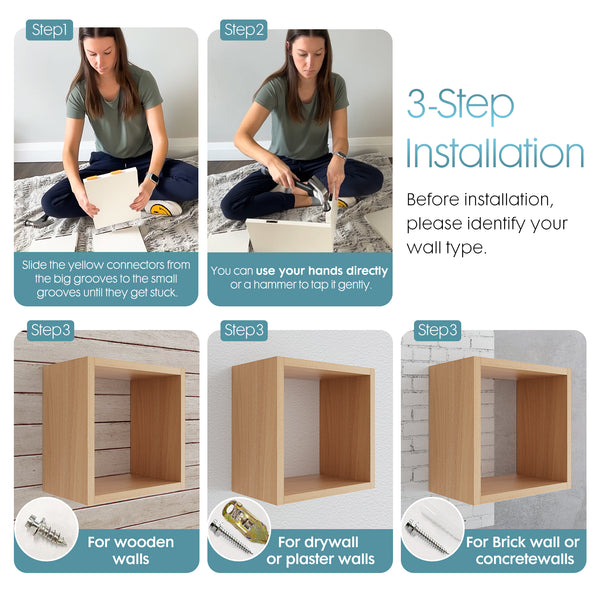 Step1

Slide the yellow connectors from the big grooves to the small grooves until they get stuck.

Step2

You can use your hands directly or a hammer to tap it gently.

3-Step Installation

Before installation, please identify your wall type.

Step3

For wooden walls

Step3

For drywall or plaster walls

Step3

For Brick wall or concretewalls