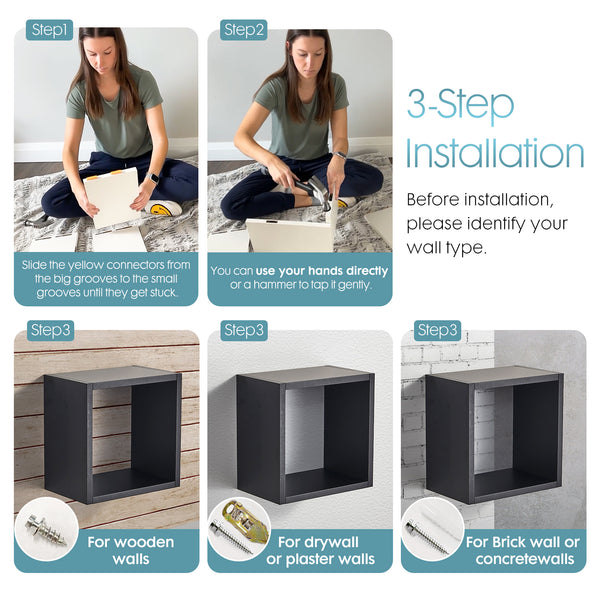 Step1

Slide the yellow connectors from the big grooves to the small grooves until they get stuck.

Step2

You can use your hands directly or a hammer to tap it gently.

3-Step Installation

Before installation, please identify your wall type.

Step3

For wooden walls

Step3

For drywall or plaster walls

Step3

For Brick wall or concretewalls