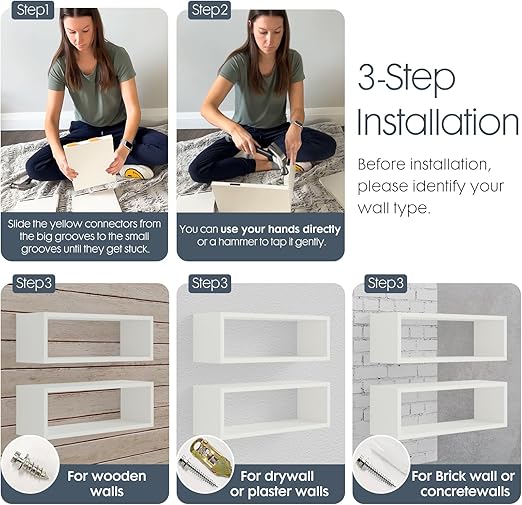 Step1

Slide the yellow connectors from the big grooves to the small grooves until they get stuck.

Step2

You can use your hands directly or a hammer to tap it gently.

3-Step Installation

Before installation, please identify your wall type.

Step3

For wooden walls

Step3

For drywall or plaster walls

Step3

For Brick wall or concretewalls