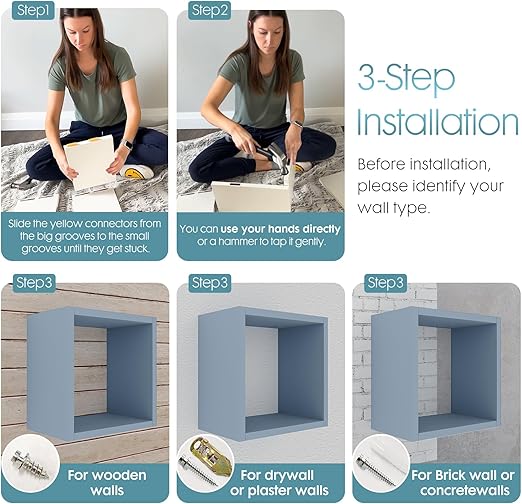 Step1

Slide the yellow connectors from the big grooves to the small grooves until they get stuck.

Step2

You can use your hands directly or a hammer to tap it gently.

3-Step Installation

Before installation, please identify your wall type.

Step3

For wooden walls

Step3

For drywall or plaster walls

Step3

For Brick wall or concretewalls