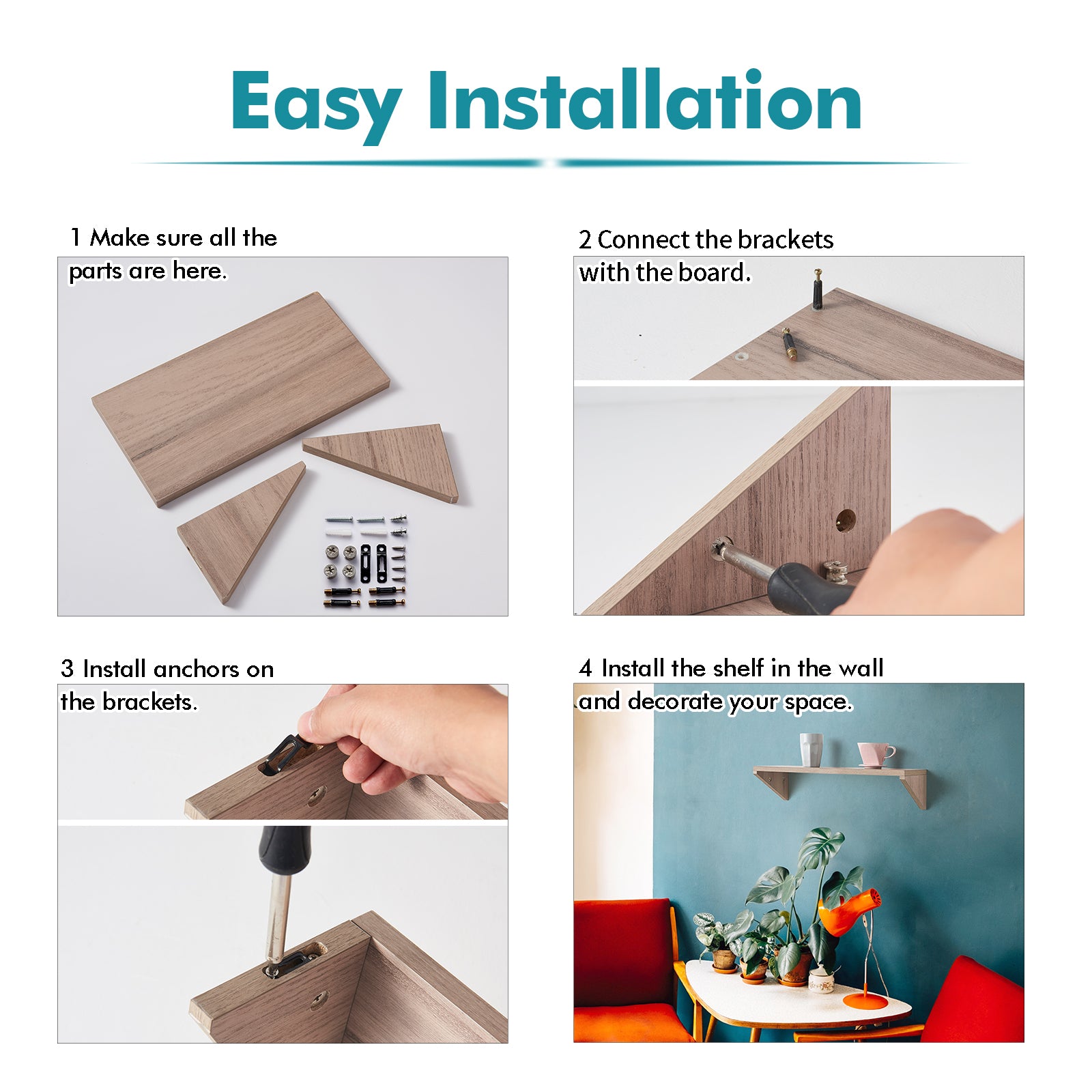 Easy Installation

1 Make sure all the parts are here.

2 Connect the brackets with the board.

3 Install anchors on the brackets.

4 Install the shelf in the wall and decorate your space.